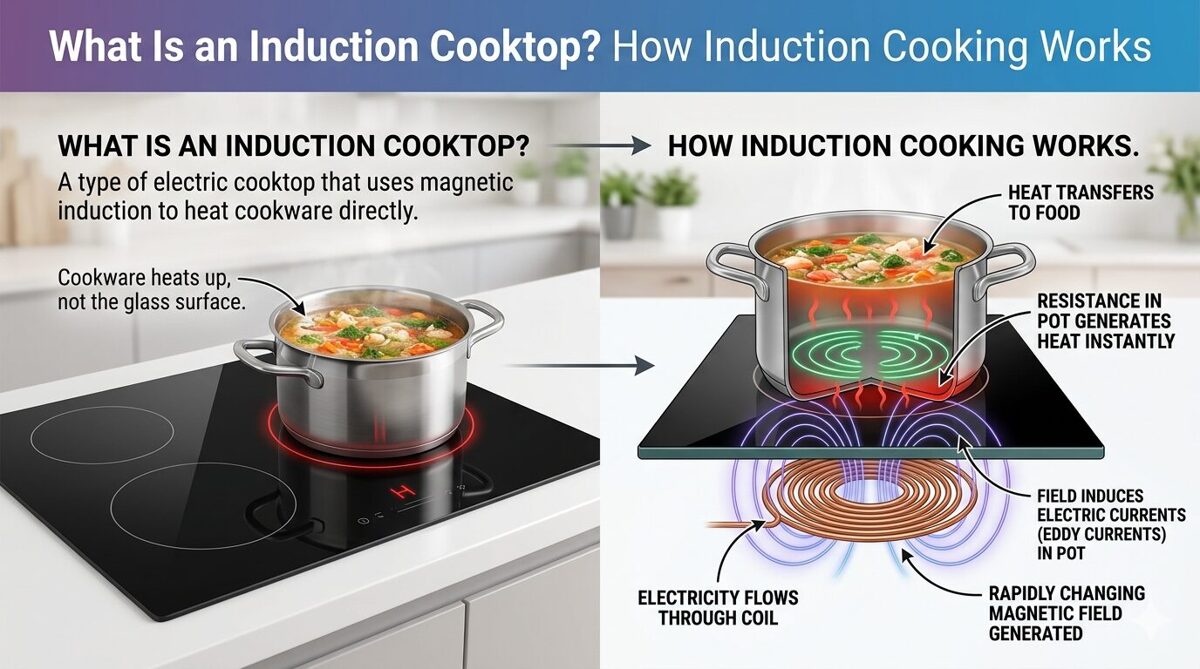 What Is an Induction Cooktop? How Induction Cooking Works

WHAT IS AN INDUCTION COOKTOP?

A type of electric cooktop that uses magnetic induction to heat cookware directly.

Cookware heats up, not the glass surface.

H

HOW INDUCTION COOKING WORKS.

HEAT TRANSFERS TO FOOD

RESISTANCE IN POT GENERATES HEAT INSTANTLY

FIELD INDUCES ELECTRIC CURRENTS (EDDY CURRENTS) IN POT

RAPIDLY CHANGING MAGNETIC FIELD GENERATED

ELECTRICITY FLOWS THROUGH COIL